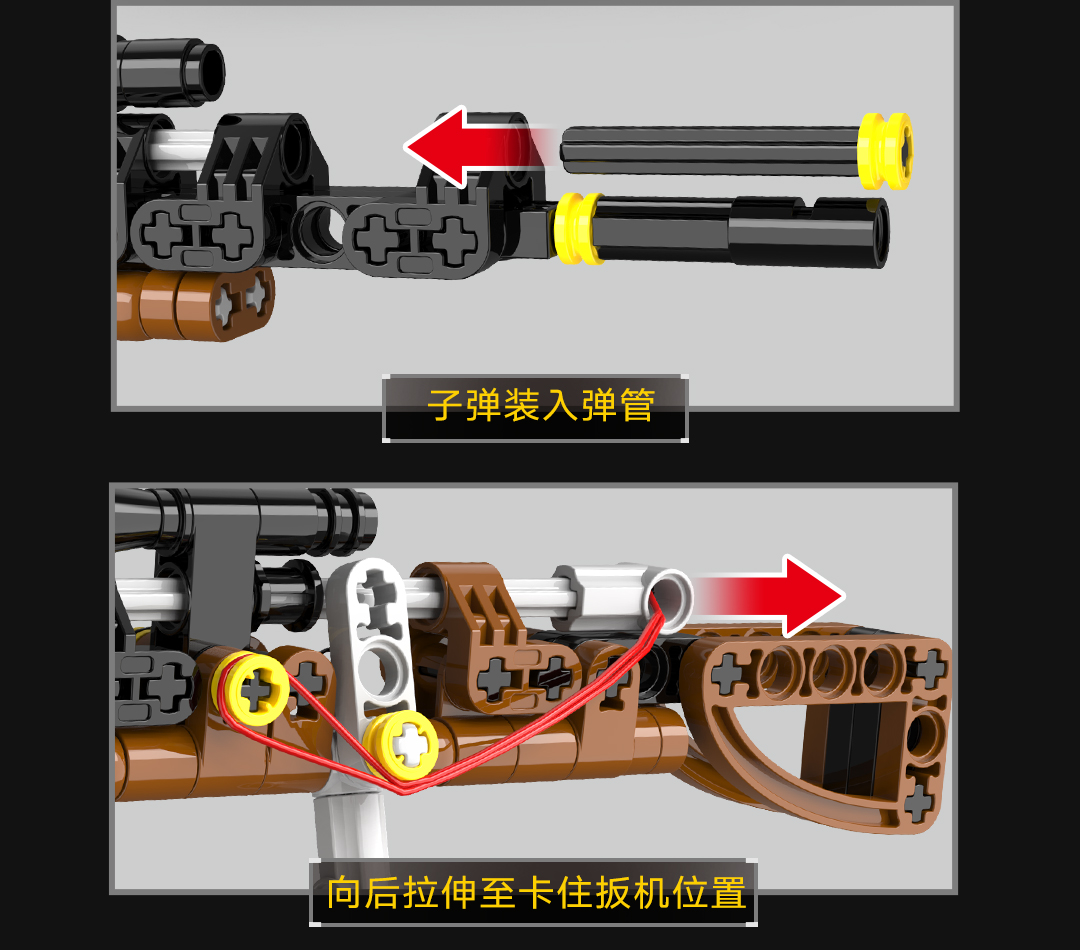 子弹装入弹管

向后拉伸至卡住扳机位置